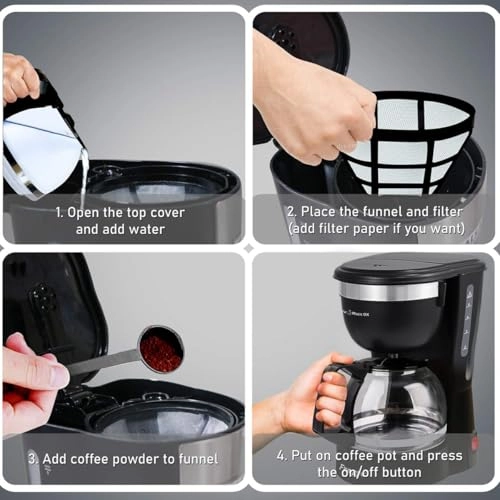 1. Open the top cover and add water

2. Place the funnel and filter (add filter paper if you want)

3. Add coffee powder to funnel

4. Put on coffee pot and press the on/off button