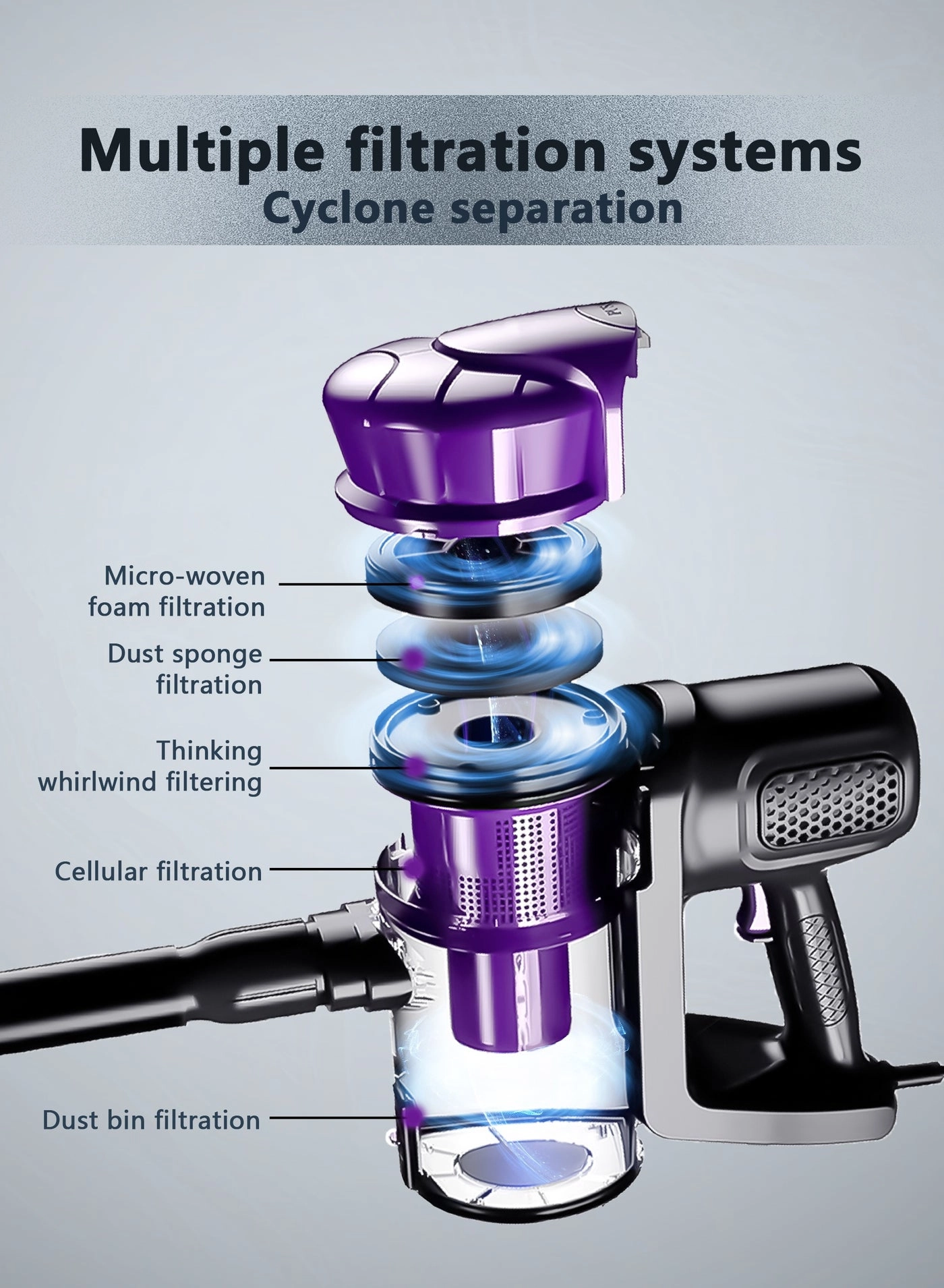 Multiple filtration systems
Cyclone separation

Micro-woven foam filtration

Dust sponge filtration

Thinking whirlwind filtering

Cellular filtration

Dust bin filtration