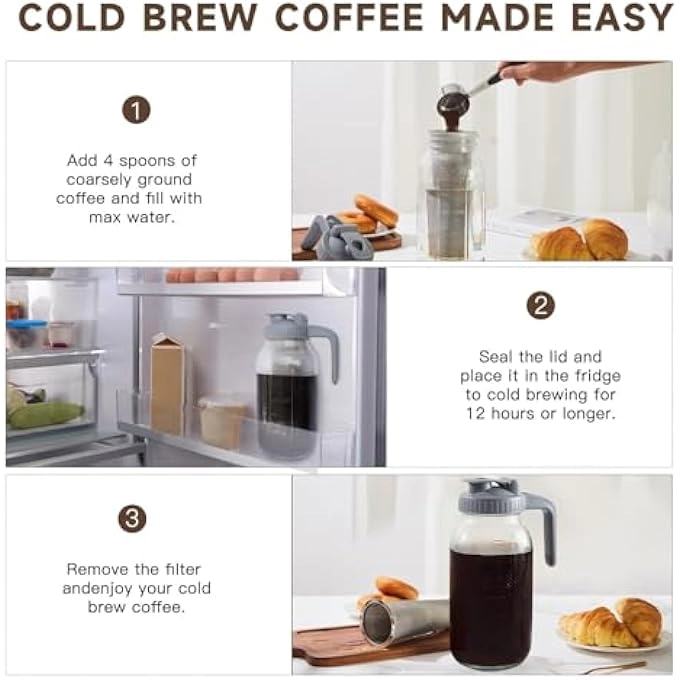 COLD BREW COFFEE MADE EASY

1

Add 4 spoons of coarsely ground coffee and fill with max water.

2

Seal the lid and place it in the fridge to cold brewing for 12 hours or longer.

3

Remove the filter andenjoy your cold brew coffee.