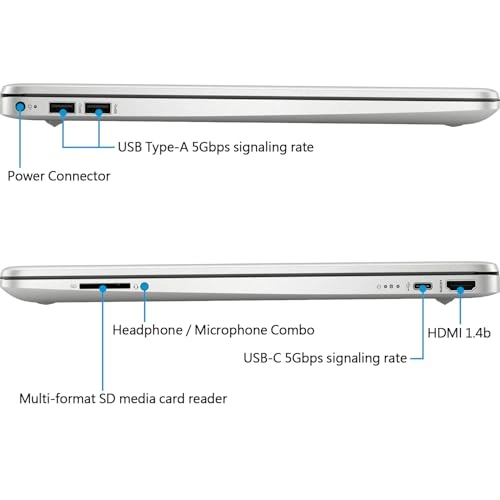 USB Type-A 5Gbps signaling rate

Power Connector

Headphone / Microphone Combo

HDMI 1.4b

USB-C 5Gbps signaling rate

Multi-format SD media card reader