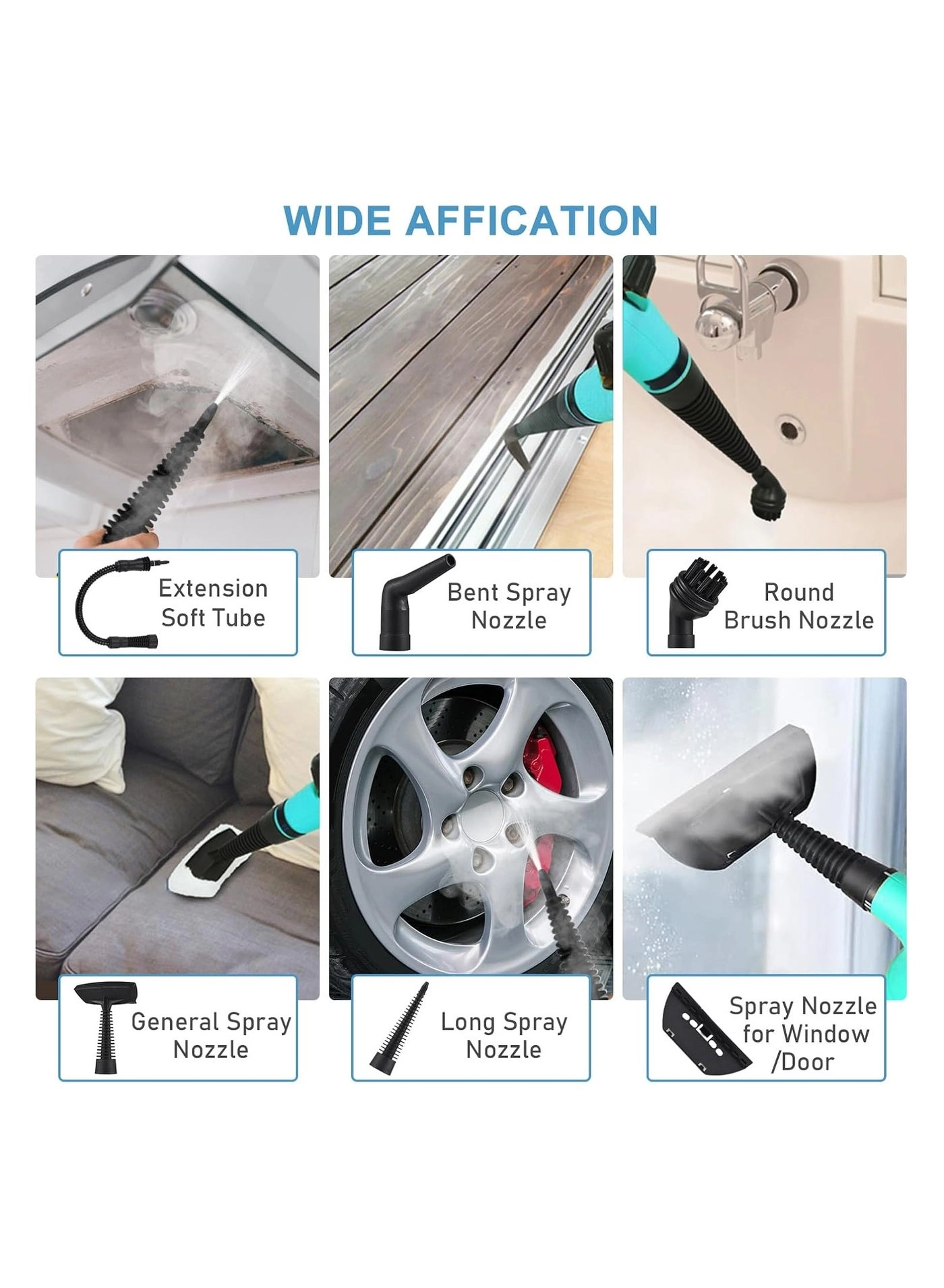 WIDE AFFICATION

Extension Soft Tube

Bent Spray Nozzle

Round Brush Nozzle

General Spray Nozzle

Long Spray Nozzle

Spray Nozzle for Window /Door