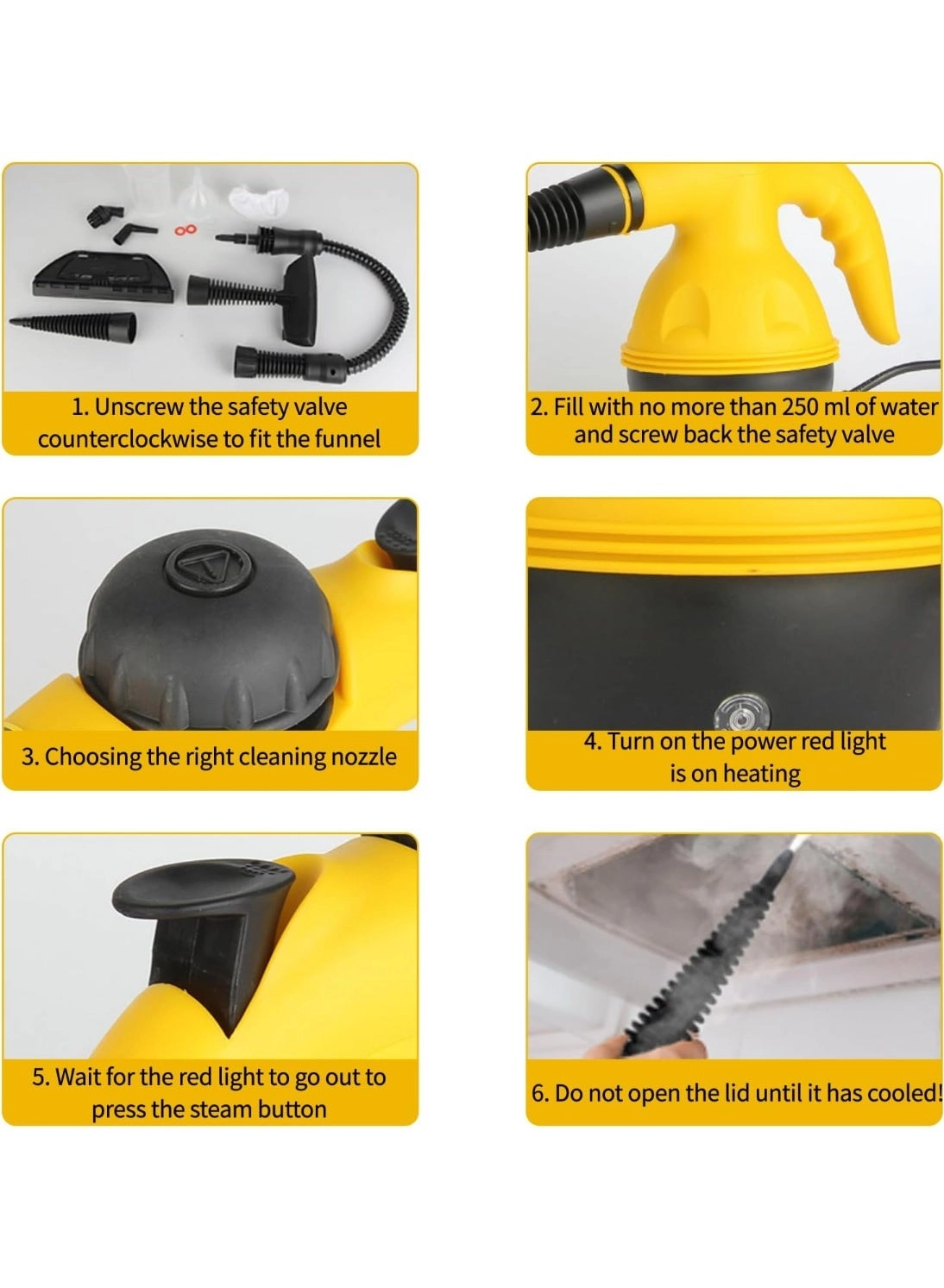 1. Unscrew the safety valve counterclockwise to fit the funnel

2. Fill with no more than 250 ml of water and screw back the safety valve

3. Choosing the right cleaning nozzle

4. Turn on the power red light is on heating

5. Wait for the red light to go out to press the steam button

6. Do not open the lid until it has cooled!