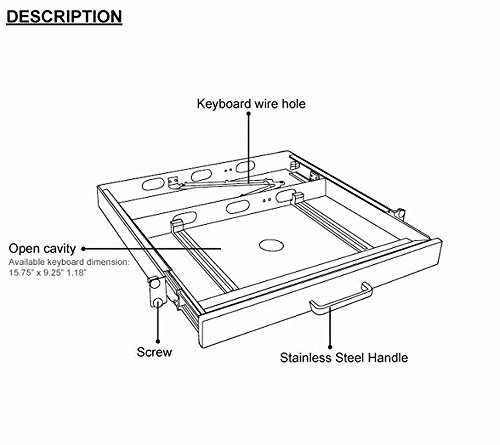 DESCRIPTION

Keyboard wire hole

Open cavity
Available keyboard dimension: 15.75" x 9.25" 1.18"

Screw

Stainless Steel Handle