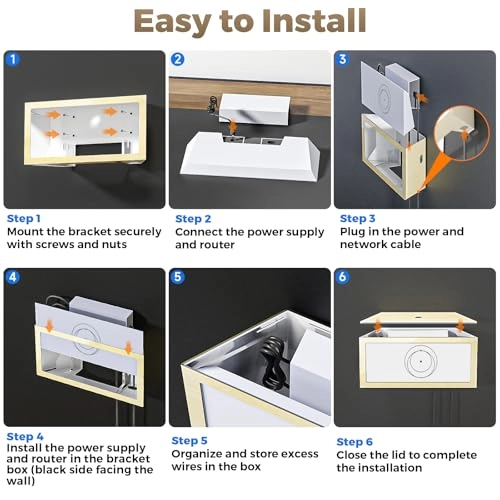 Easy to Install

1

Step 1
Mount the bracket securely with screws and nuts

2

Step 2
Connect the power supply and router

3

Step 3
Plug in the power and network cable

4

Step 4
Install the power supply and router in the bracket box (black side facing the wall)

5

Step 5
Organize and store excess wires in the box

6

Step 6
Close the lid to complete the installation