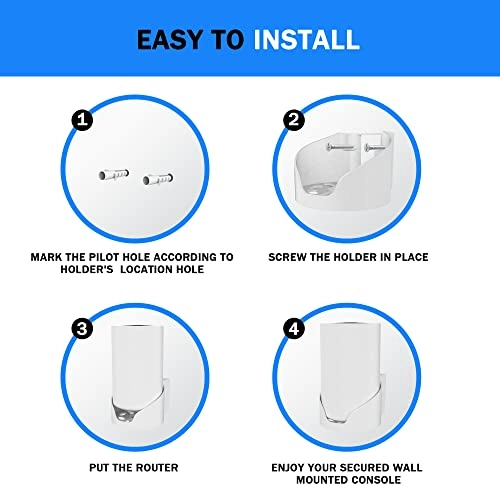 EASY TO INSTALL

1

MARK THE PILOT HOLE ACCORDING TO HOLDER'S LOCATION HOLE

2

SCREW THE HOLDER IN PLACE

3

PUT THE ROUTER

4

ENJOY YOUR SECURED WALL MOUNTED CONSOLE