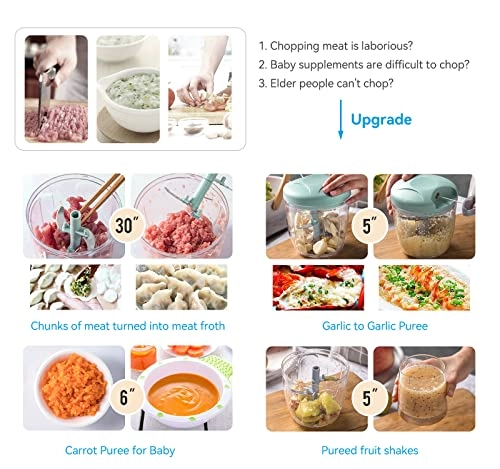 1. Chopping meat is laborious?
2. Baby supplements are difficult to chop?
3. Elder people can't chop?

Upgrade

30″

Chunks of meat turned into meat froth

5″

Garlic to Garlic Puree

6″

Carrot Puree for Baby

5″

Pureed fruit shakes