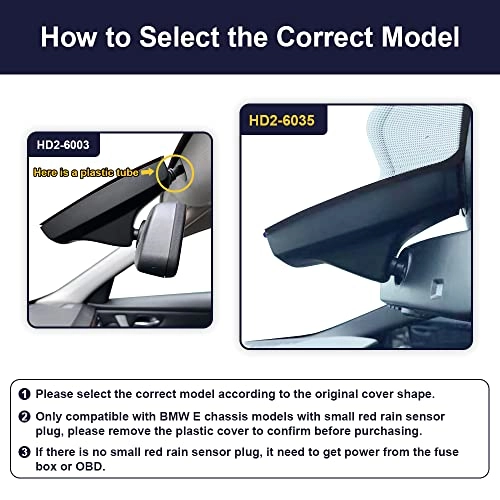 How to Select the Correct Model

HD2-6003

Here is a plastic tube

HD2-6035

❶ Please select the correct model according to the original cover shape.

❷ Only compatible with BMW E chassis models with small red rain sensor plug, please remove the plastic cover to confirm before purchasing.

❸ If there is no small red rain sensor plug, it need to get power from the fuse box or OBD.