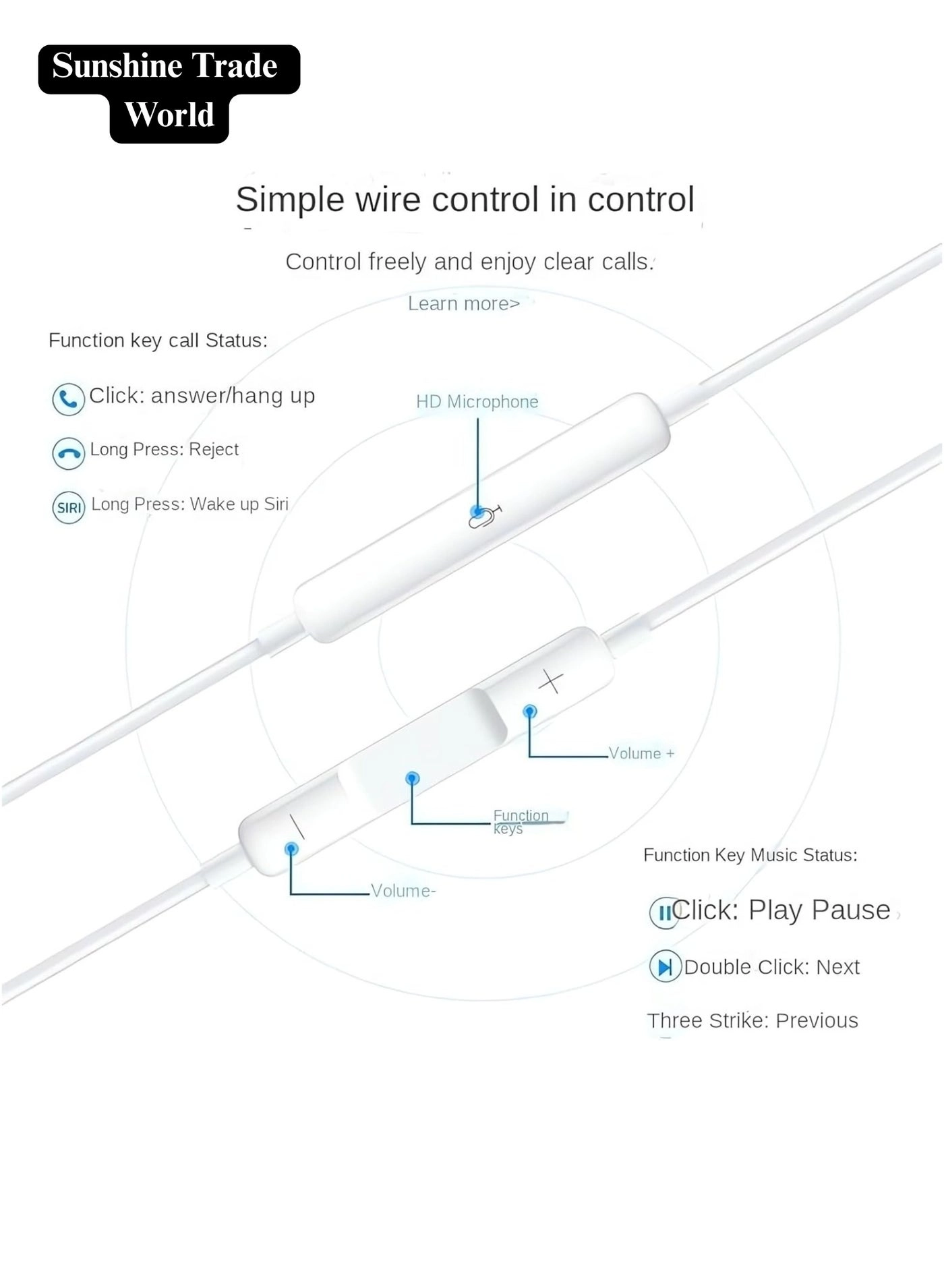 Sunshine Trade World

Simple wire control in control

Control freely and enjoy clear calls.

Learn more>

Function key call Status:

Click: answer/hang up

Long Press: Reject

SIRI Long Press: Wake up Siri

HD Microphone

Volume +

Function keys

Volume-

Function Key Music Status:

Click: Play Pause

Double Click: Next

Three Strike: Previous