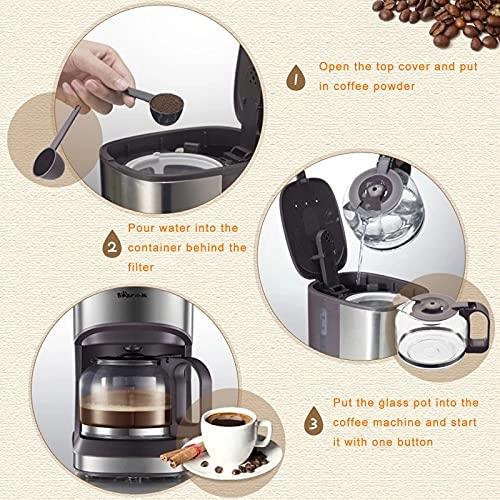 1 Open the top cover and put in coffee powder

2 Pour water into the container behind the filter

Bear

3 Put the glass pot into the coffee machine and start it with one button