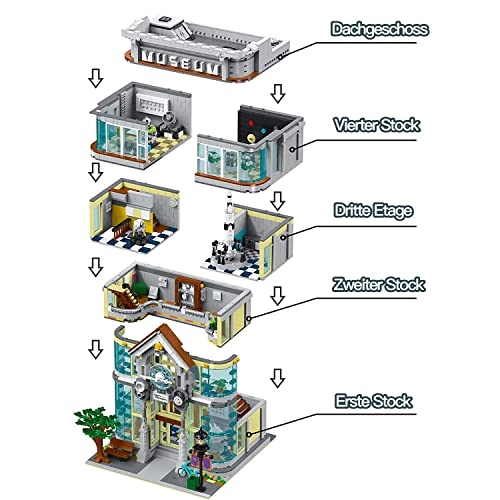 MUSEUM

Dachgeschoss

Vierter Stock

Dritte Etage

Zweiter Stock

Erste Stock