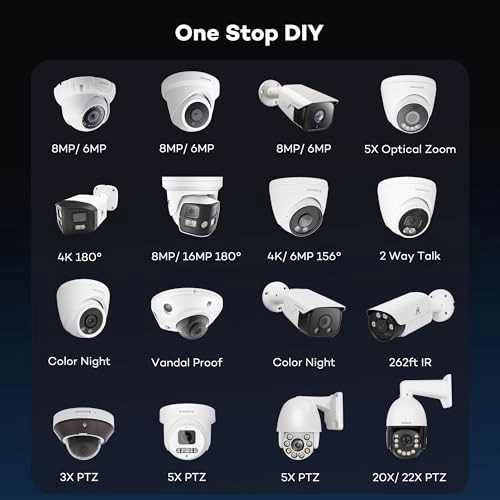 One Stop DIY

8MP/ 6MP

8MP/ 6MP

8MP/ 6MP

5X Optical Zoom

4K 180°

8MP/ 16MP 180°

4K/ 6MP 156°

2 Way Talk

Color Night

Vandal Proof

Color Night

262ft IR

3X PTZ

5X PTZ

5X PTZ

20X/ 22X PTZ