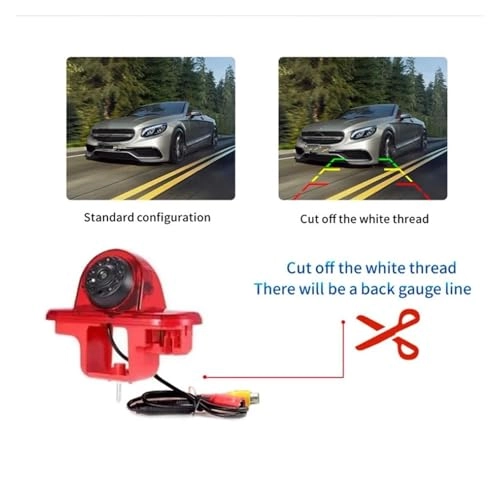 Standard configuration

Cut off the white thread

Cut off the white thread
There will be a back gauge line