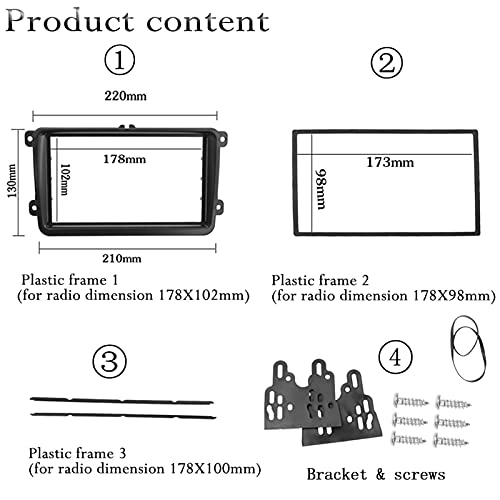 Product content

①

220mm

130mm

178mm

102mm

210mm

Plastic frame 1
(for radio dimension 178X102mm)

②

173mm

98mm

Plastic frame 2
(for radio dimension 178X98mm)

③

Plastic frame 3
(for radio dimension 178X100mm)

④

Bracket & screws