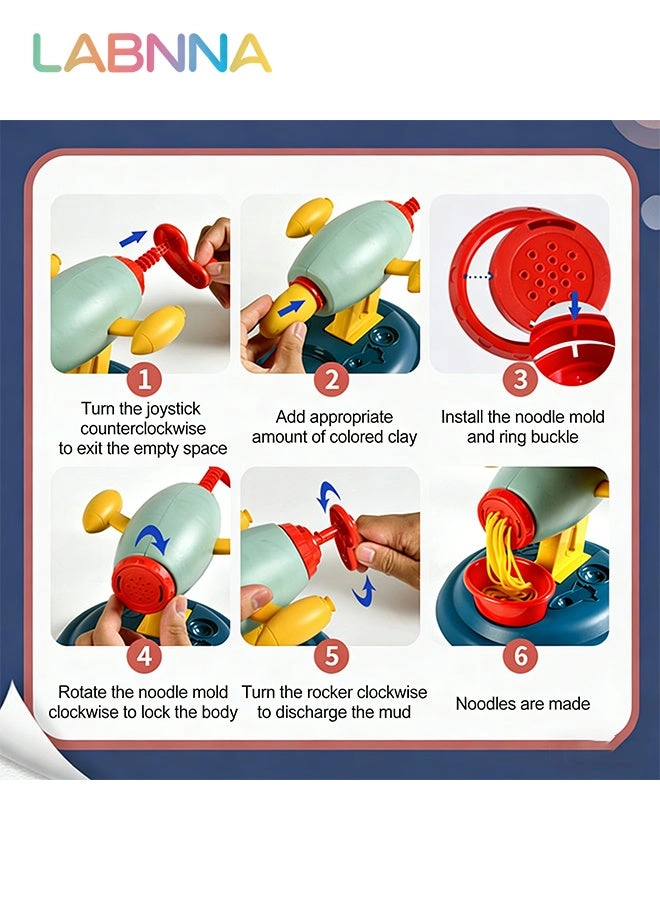 LABNNA

1
Turn the joystick counterclockwise to exit the empty space

2
Add appropriate amount of colored clay

3
Install the noodle mold and ring buckle

4
Rotate the noodle mold clockwise to lock the body

5
Turn the rocker clockwise to discharge the mud

6
Noodles are made