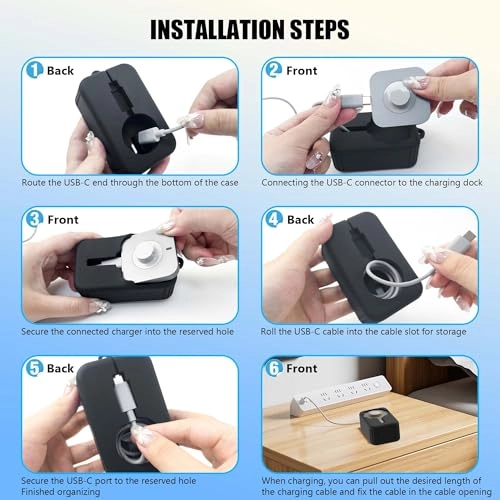 INSTALLATION STEPS

1 Back

Route the USB-C end through the bottom of the case

2 Front

Connecting the USB-C connector to the charging dock

3 Front

Secure the connected charger into the reserved hole

4 Back

Roll the USB-C cable into the cable slot for storage

5 Back

Secure the USB-C port to the reserved hole
Finished organizing

6 Front

When charging, you can pull out the desired length of the charging cable and fix the cable in the cable opening