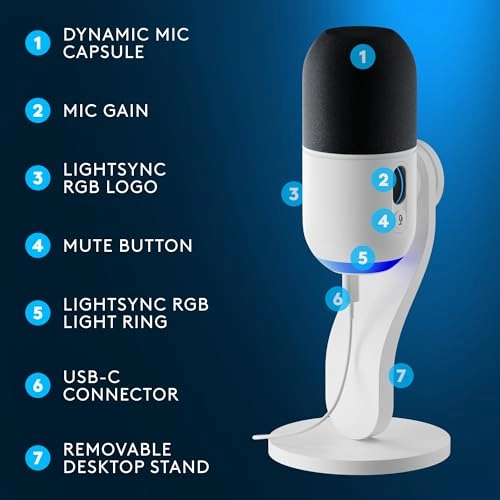 1 DYNAMIC MIC CAPSULE

2 MIC GAIN

3 LIGHTSYNC RGB LOGO

4 MUTE BUTTON

5 LIGHTSYNC RGB LIGHT RING

6 USB-C CONNECTOR

7 REMOVABLE DESKTOP STAND

1

2

3

4

5

6

7