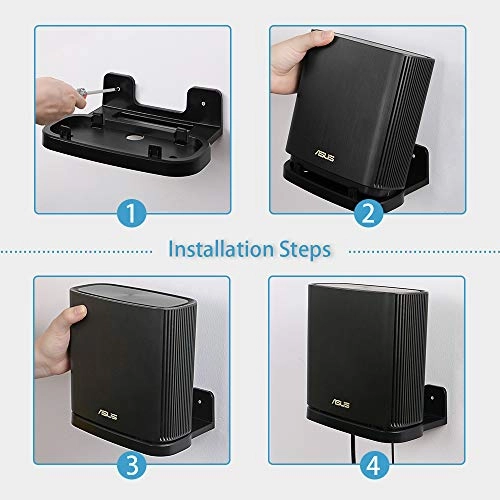 1

ASUS

2

Installation Steps

ASUS

3

ASUS

4