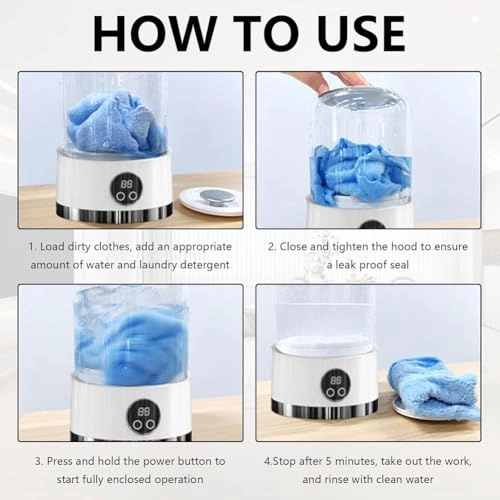 HOW TO USE

88

1. Load dirty clothes, add an appropriate amount of water and laundry detergent

2. Close and tighten the hood to ensure a leak proof seal

88

88

3. Press and hold the power button to start fully enclosed operation

4.Stop after 5 minutes, take out the work, and rinse with clean water