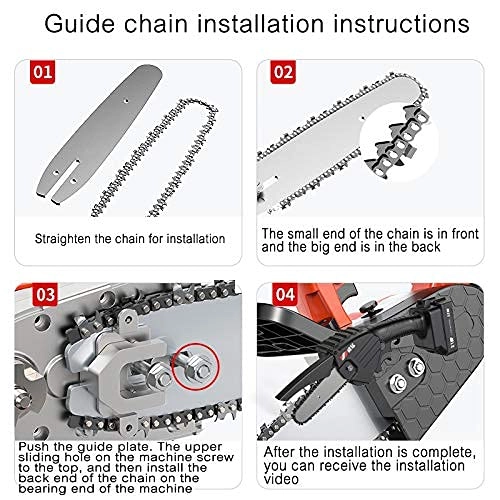 Guide chain installation instructions

01

Straighten the chain for installation

02

The small end of the chain is in front and the big end is in the back

03

Push the guide plate. The upper sliding hole on the machine screw to the top, and then install the back end of the chain on the bearing end of the machine

04

After the installation is complete, you can receive the installation video